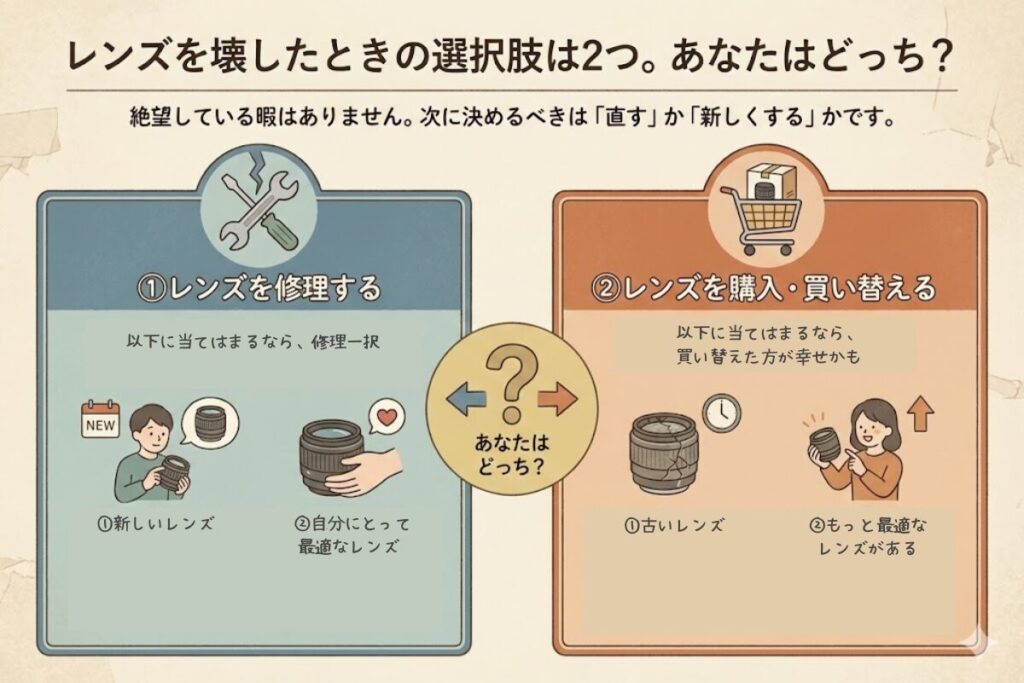 レンズを壊したときの選択肢は2つ。あなたはどっち？

絶望している暇はありません。次に決めるべきは「直す」か「新しくする」かです。

①レンズを修理する

以下に当てはまるなら、修理一択

NEW

①新しいレンズ

②自分にとって最適なレンズ

?

あなたはどっち？

②レンズを購入・買い替える

以下に当てはまるなら、買い替えた方が幸せかも

①古いレンズ

②もっと最適なレンズがある